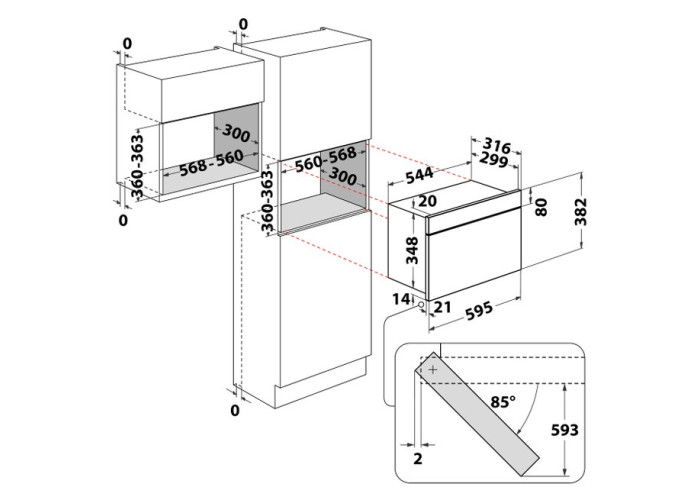 0

0

300

360-363

568-560

0

560-568

300

360-363

0

316

299

544

20

80

382

348

14

21

595

85°

593

2