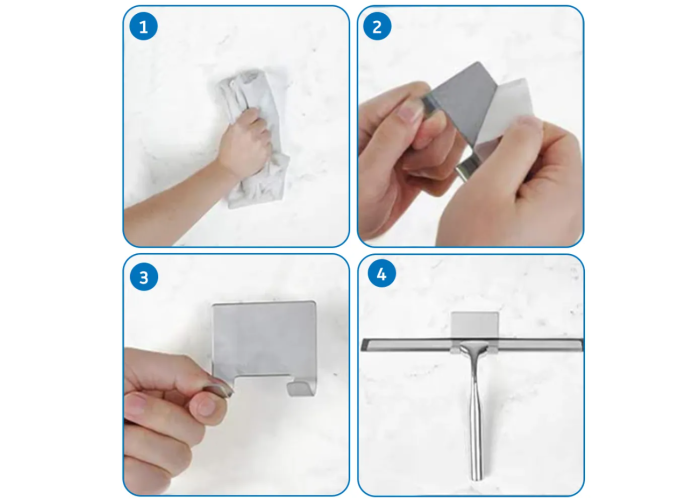 1

2

3

4