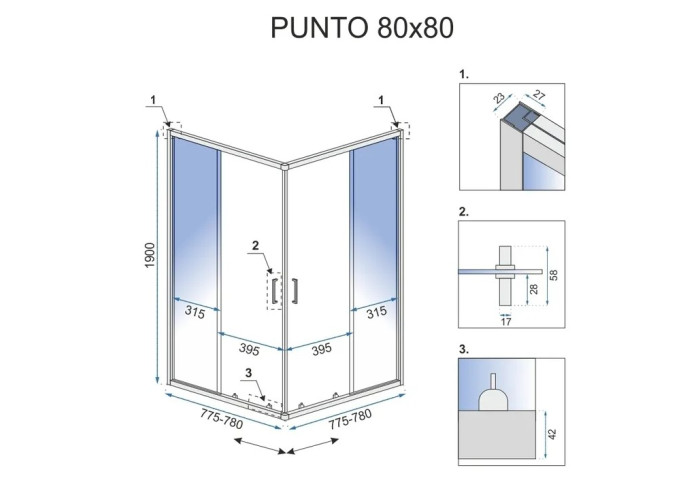 PUNTO 80x80

1
1
1900
2
315
315
395
395
3
775-780
775-780

1.
23
27

2.
58
28
17

3.
42