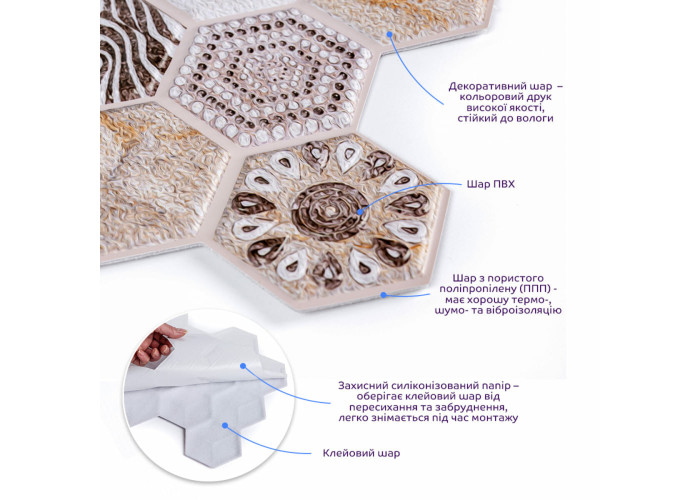 Декоративний шар – кольоровий друк високої якості, стійкий до вологи

Шар ПВХ

Шар з пористого поліпропілену (ППП) - має хорошу термо-, шумо- та віброізоляцію

Захисний силіконізований папір – оберігає клейовий шар від пересихання та забруднення, легко знімається під час монтажу

Клейовий шар