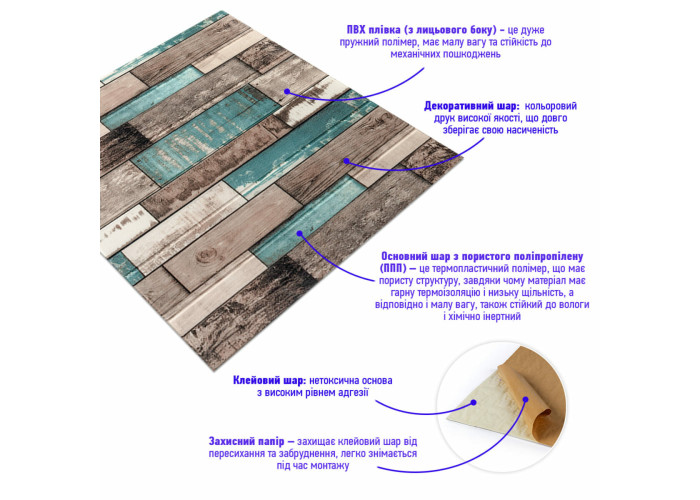 ПВХ плівка (з лицьового боку) – це дуже пружний полімер, має малу вагу та стійкість до механічних пошкоджень

Декоративний шар: кольоровий друк високої якості, що довго зберігає свою насиченість

Основний шар з пористого поліпропілену (ППП) – це термопластичний полімер, що має пористу структуру, завдяки чому матеріал має гарну термоізоляцію і низьку щільність, а відповідно і малу вагу, також стійкий до вологи і хімічно інертний

Клейовий шар: нетоксична основа з високим рівнем адгезії

Захисний папір – захищає клейовий шар від пересихання та забруднення, легко знімається під час монтажу