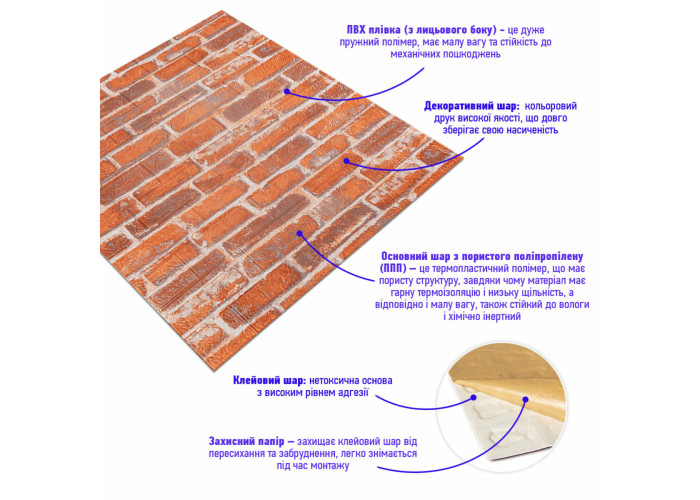 ПВХ плівка (з лицьового боку) – це дуже пружний полімер, має малу вагу та стійкість до механічних пошкоджень

Декоративний шар: кольоровий друк високої якості, що довго зберігає свою насиченість

Основний шар з пористого поліпропілену (ППП) – це термопластичний полімер, що має пористу структуру, завдяки чому матеріал має гарну термоізоляцію і низьку щільність, а відповідно і малу вагу, також стійкий до вологи і хімічно інертний

Клейовий шар: нетоксична основа з високим рівнем адгезії

Захисний папір – захищає клейовий шар від пересихання та забруднення, легко знімається під час монтажу