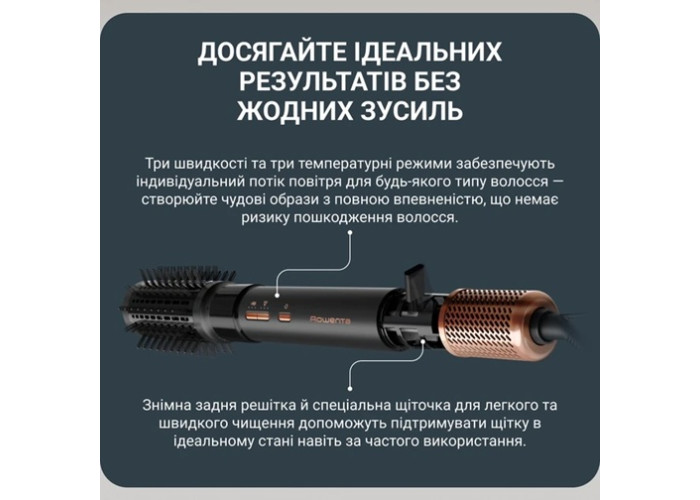 ДОСЯГАЙТЕ ІДЕАЛЬНИХ РЕЗУЛЬТАТІВ БЕЗ ЖОДНИХ ЗУСИЛЬ

Три швидкості та три температурні режими забезпечують індивідуальний потік повітря для будь-якого типу волосся — створюйте чудові образи з повною впевненістю, що немає ризику пошкодження волосся.

Rowenta

Знімна задня решітка й спеціальна щіточка для легкого та швидкого чищення допоможуть підтримувати щітку в ідеальному стані навіть за частого використання.