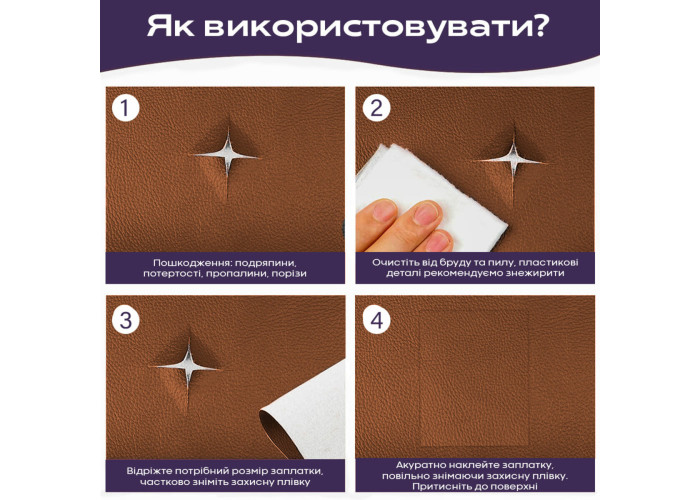 Як використовувати?

1

Пошкодження: подряпини, потертості, пропалини, порізи

2

Очистіть від бруду та пилу, пластикові деталі рекомендуємо знежирити

3

Відріжте потрібний розмір заплатки, частково зніміть захисну плівку

4

Акуратно наклейте заплатку, повільно знімаючи захисну плівку. Притисніть до поверхні