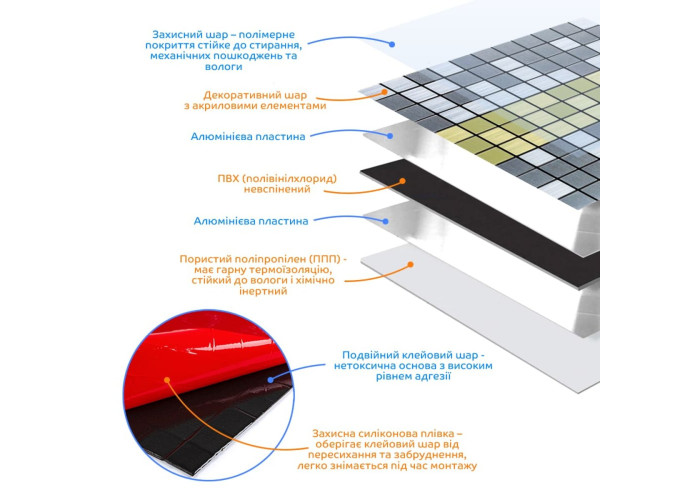 Захисний шар – полімерне покриття стійке до стирання, механічних пошкоджень та вологи

Декоративний шар з акриловими елементами

Алюмінієва пластина

ПВХ (полівінілхлорид) невспінений

Алюмінієва пластина

Пористий поліпропілен (ППП) - має гарну термоізоляцію, стійкий до вологи і хімічно інертний

Подвійний клейовий шар - нетоксична основа з високим рівнем адгезії

Захисна силіконова плівка – оберігає клейовий шар від пересихання та забруднення, легко знімається під час монтажу