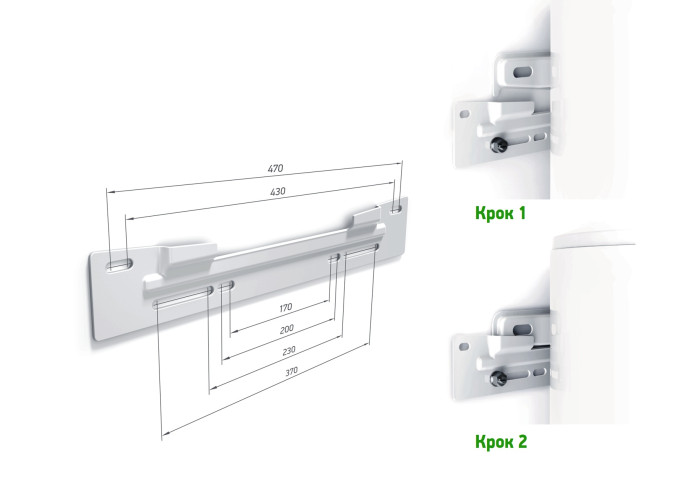 470
430
170
200
230
370

Крок 1

Крок 2